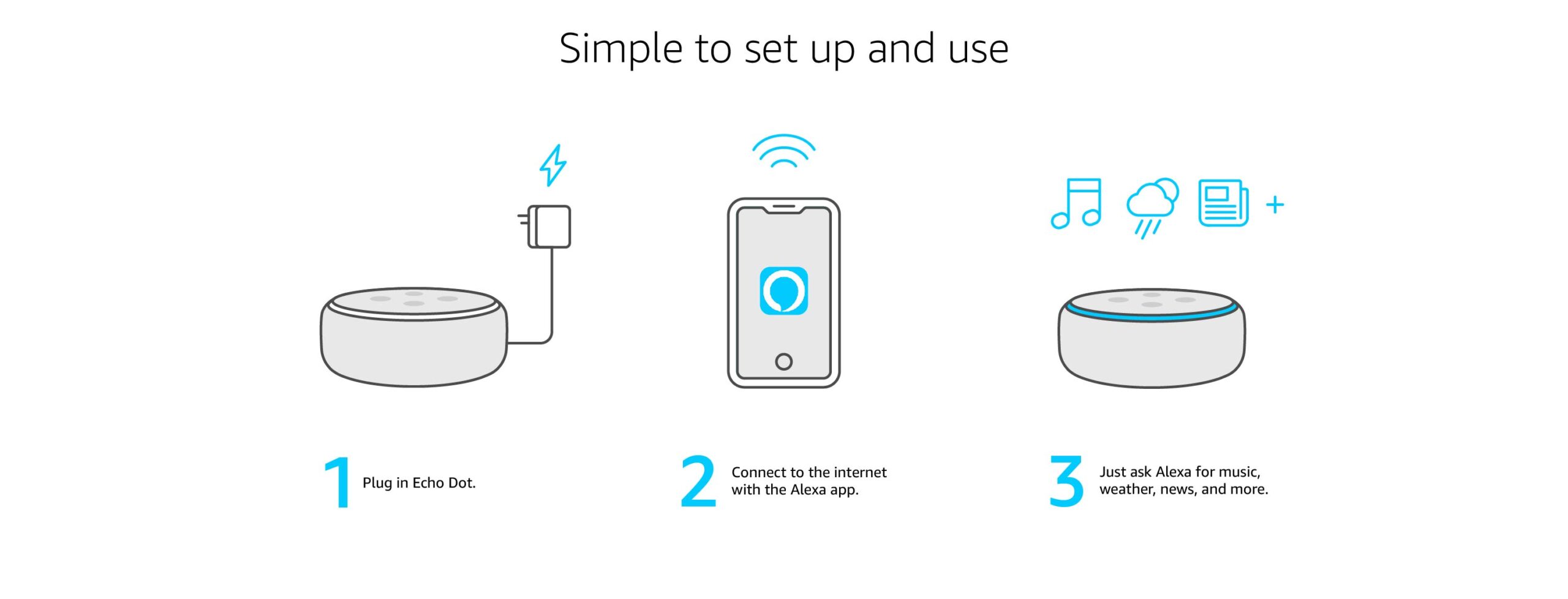 Simple to set up and use

+

1 Plug in Echo Dot.

2 Connect to the internet with the Alexa app.

3 Just ask Alexa for music, weather, news, and more.